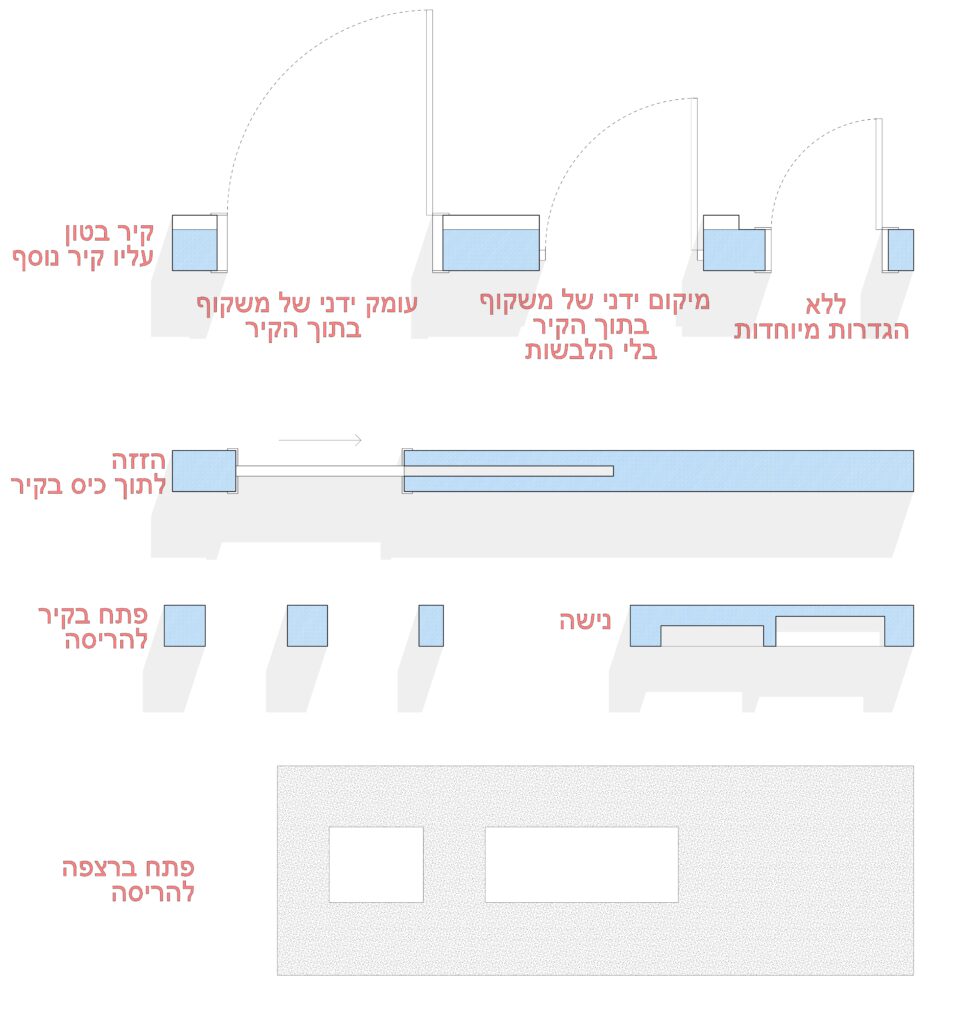 ללא
הגדרות מיוחדות

מיקום ידני של משקוף
בתוך הקיר
בלי הלבשות

עומק ידני של משקוף
בתוך הקיר

קיר בטון
עליו קיר נוסף

הזזה
לתוך כיס בקיר

נישה

פתח בקיר
להריסה

פתח ברצפה
להריסה